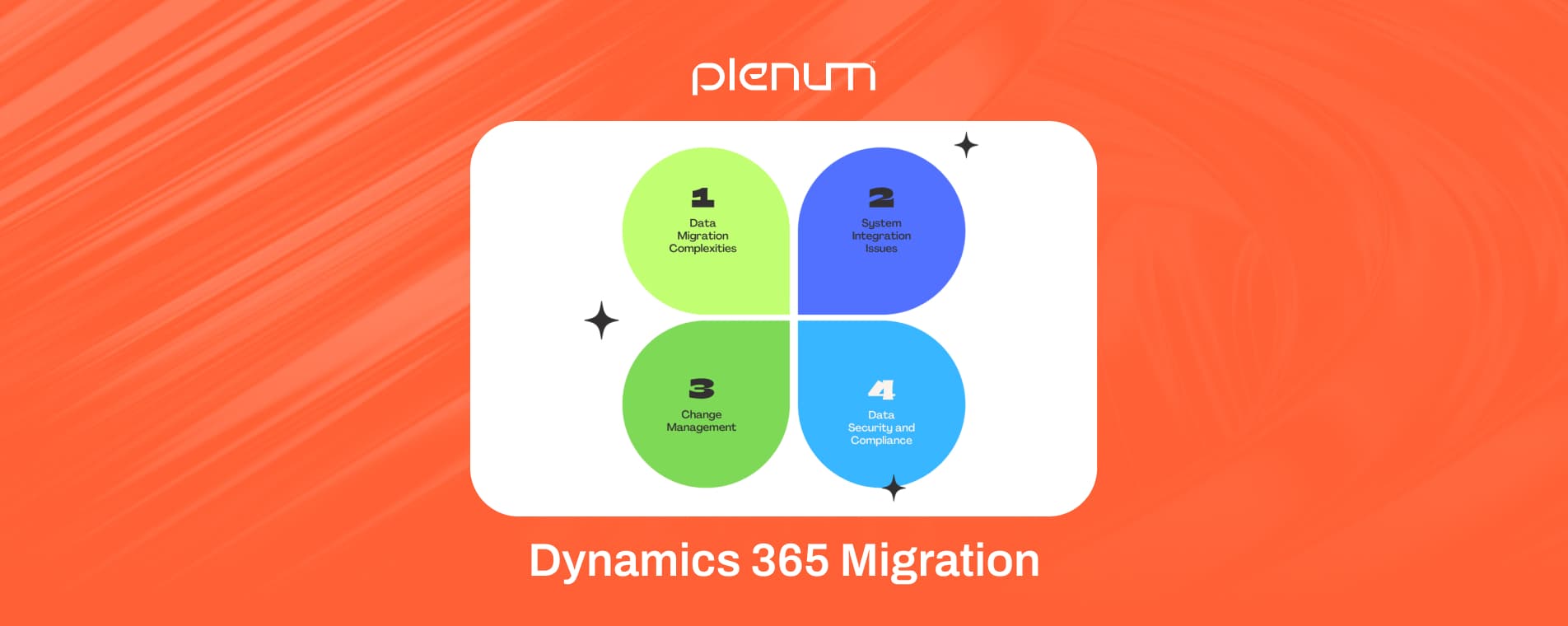 plenum

1
Data Migration Complexities

2
System Integration Issues

3
Change Management

4
Data Security and Compliance

Dynamics 365 Migration